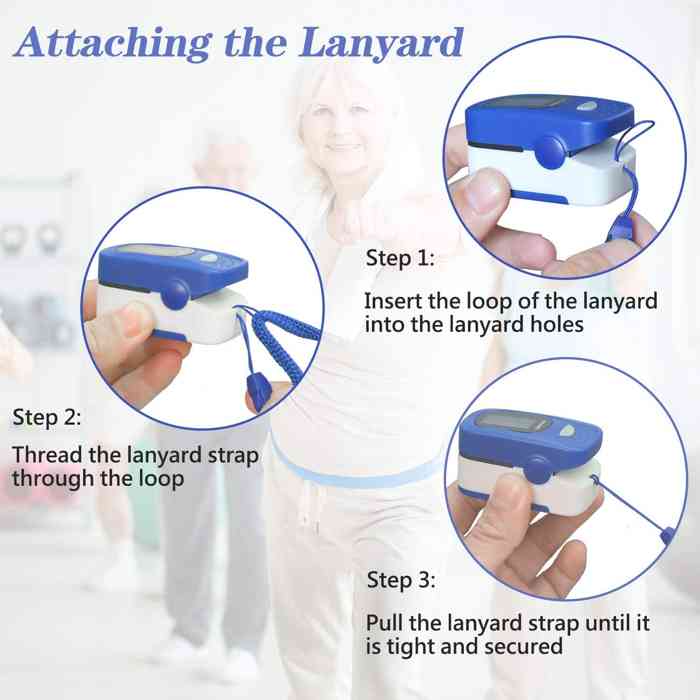 Attaching the Lanyard

Step 1:

Insert the loop of the lanyard into the lanyard holes

Step 2:

Thread the lanyard strap through the loop

Step 3:

Pull the lanyard strap until it is tight and secured